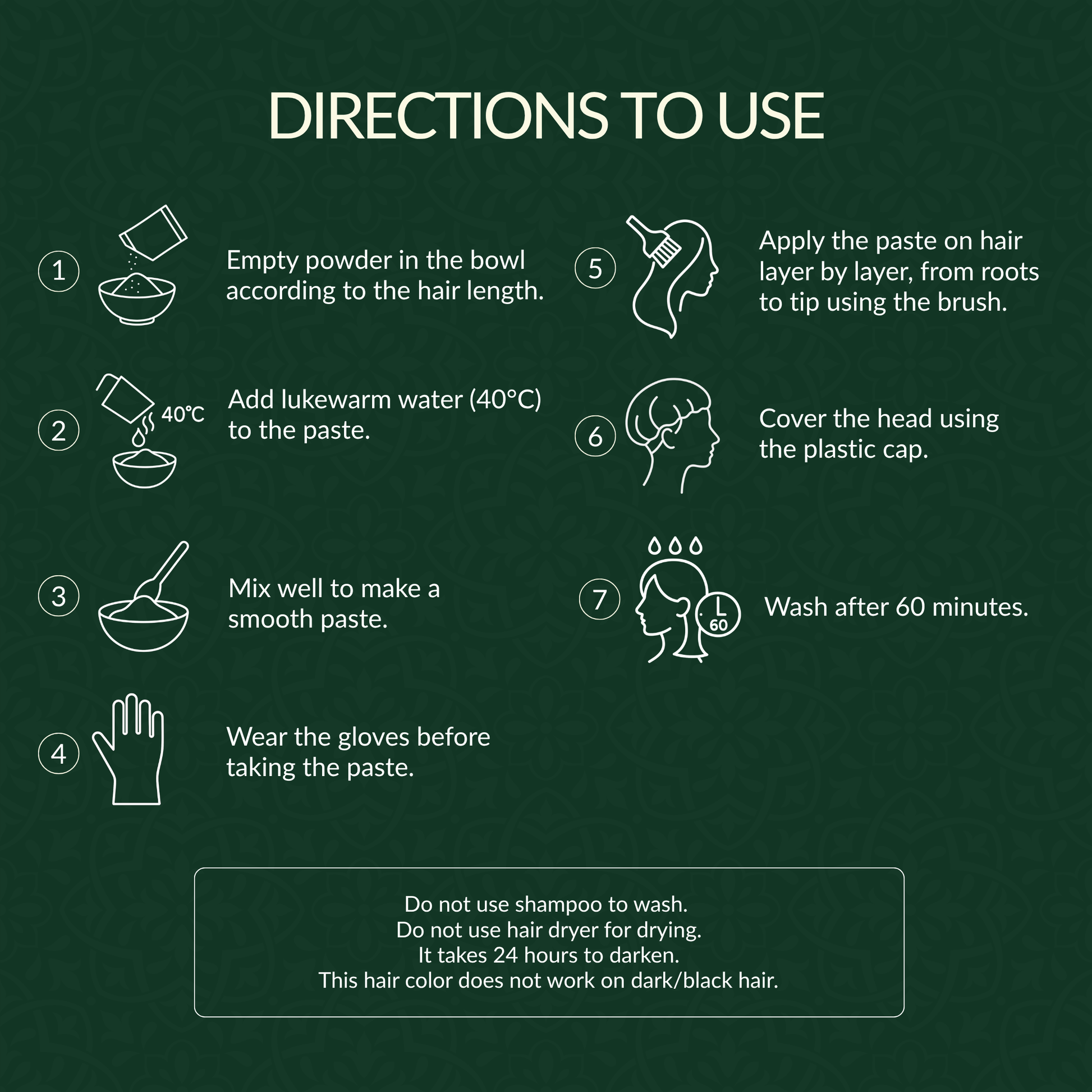 DIRECTIONS TO USE

1 Empty powder in the bowl according to the hair length.

2 40℃ Add lukewarm water (40°C) to the paste.

3 Mix well to make a smooth paste.

4 Wear the gloves before taking the paste.

5 Apply the paste on hair layer by layer, from roots to tip using the brush.

6 Cover the head using the plastic cap.

7 60 Wash after 60 minutes.

Do not use shampoo to wash.
Do not use hair dryer for drying.
It takes 24 hours to darken.
This hair color does not work on dark/black hair.